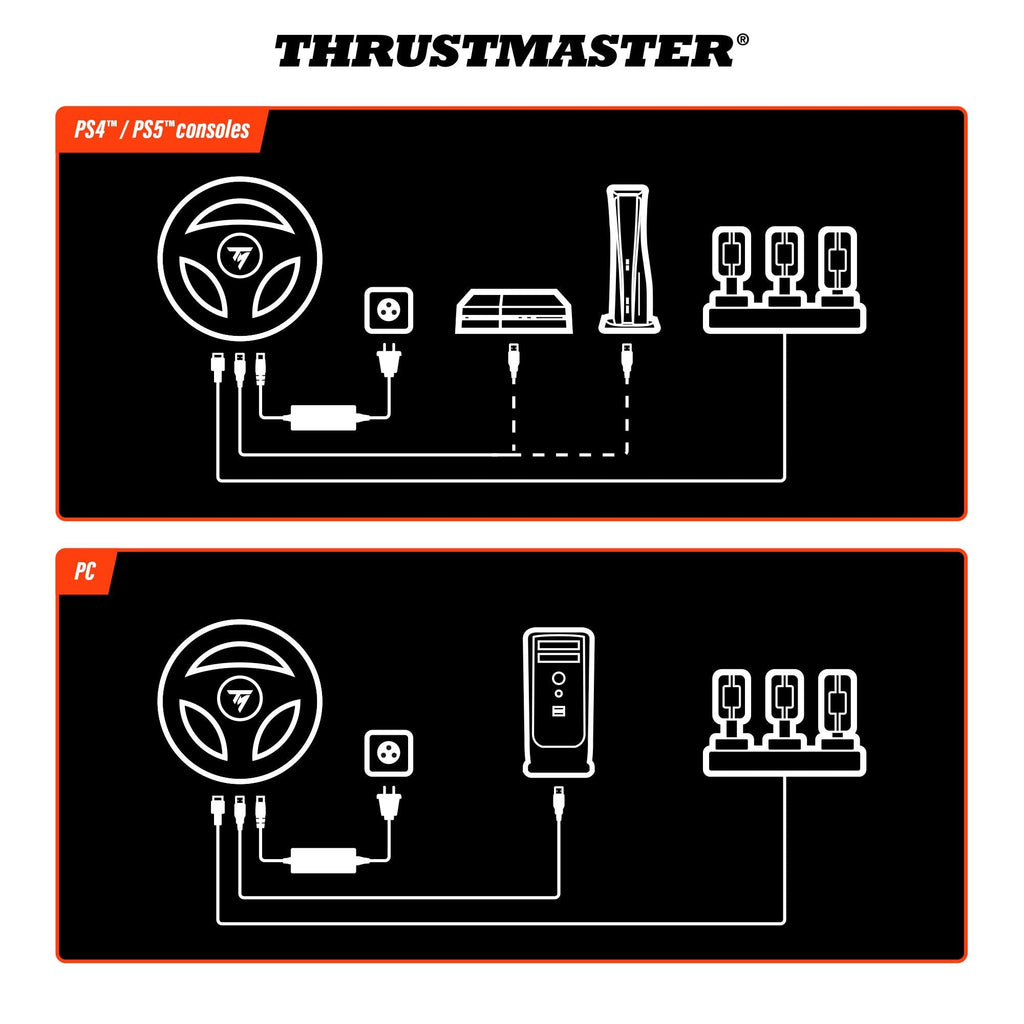 THRUSTMASTER®

PS4™ / PS5™ consoles

PC